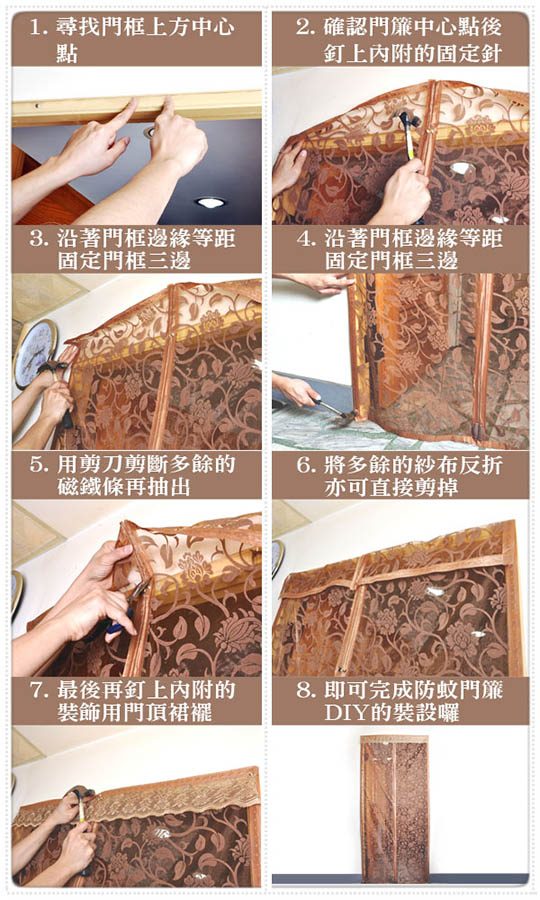 1. 尋找門框上方中心點

2. 確認門簾中心點後釘上內附的固定針

3. 沿著門框邊緣等距固定門框三邊

4. 沿著門框邊緣等距固定門框三邊

5. 用剪刀剪斷多餘的磁鐵條再抽出

6. 將多餘的紗布反折亦可直接剪掉

7. 最後再釘上內附的裝飾用門頂裙襬

8. 即可完成防蚊門簾DIY的裝設囉