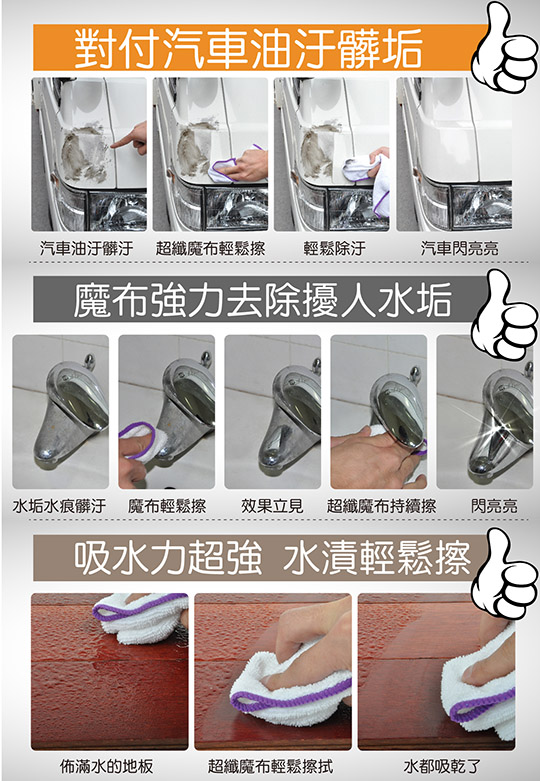 對付汽車油汙髒垢

汽車油汙髒汙　超纖魔布輕鬆擦　輕鬆除汙　汽車閃亮亮

魔布強力去除擾人水垢

水垢水痕髒汙　魔布輕鬆擦　效果立見　超纖魔布持續擦　閃亮亮

吸水力超強 水漬輕鬆擦

佈滿水的地板　超纖魔布輕鬆擦拭　水都吸乾了