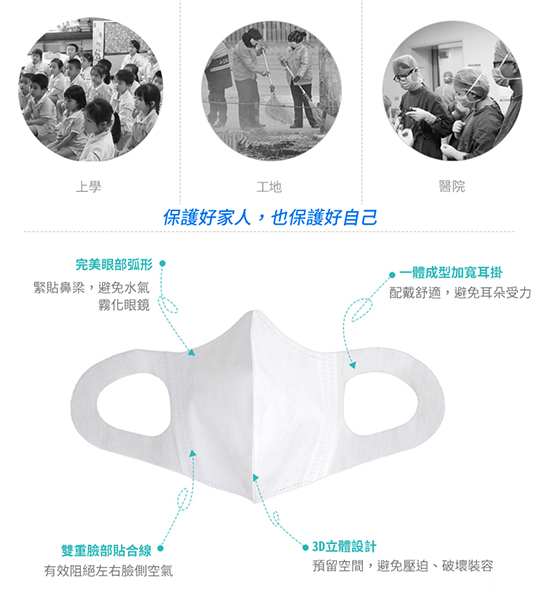 上學

工地

醫院

保護好家人，也保護好自己

完美眼部弧形
緊貼鼻梁，避免水氣霧化眼鏡

一體成型加寬耳掛
配戴舒適，避免耳朵受力

雙重臉部貼合線
有效阻絕左右臉側空氣

3D立體設計
預留空間，避免壓迫、破壞裝容