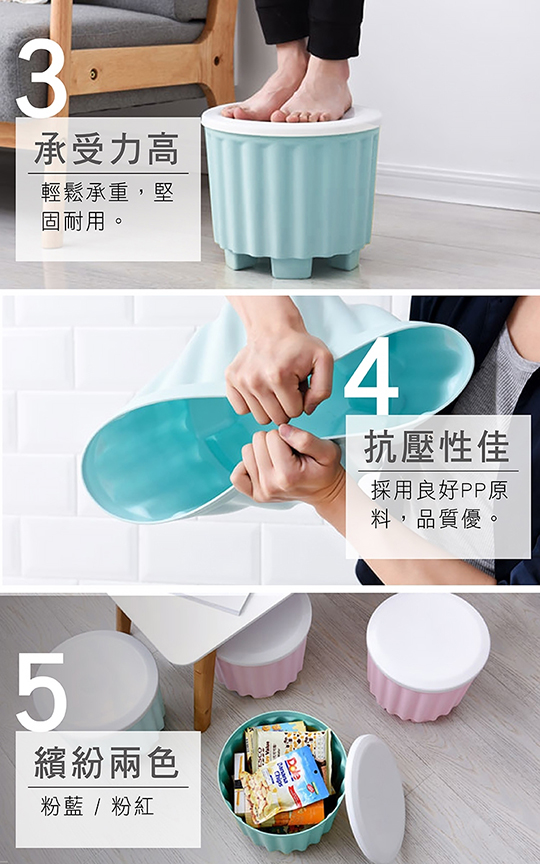 3

承受力高

輕鬆承重，堅固耐用。

4

抗壓性佳

採用良好PP原料，品質優。

5

繽紛兩色

粉藍 / 粉紅

Dole

Banana Chips